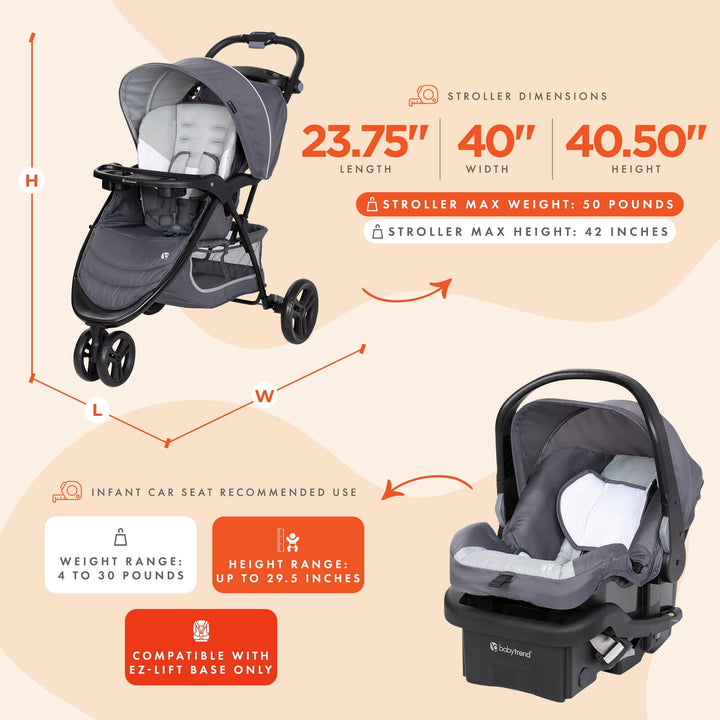 H

L

W

STROLLER DIMENSIONS

23.75" LENGTH

40" WIDTH

40.50" HEIGHT

STROLLER MAX WEIGHT: 50 POUNDS

STROLLER MAX HEIGHT: 42 INCHES

INFANT CAR SEAT RECOMMENDED USE

WEIGHT RANGE: 4 TO 30 POUNDS

HEIGHT RANGE: UP TO 29.5 INCHES

COMPATIBLE WITH EZ-LIFT BASE ONLY

babytrend