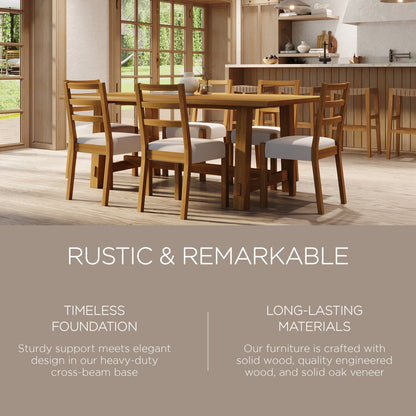 RUSTIC & REMARKABLE

TIMELESS FOUNDATION

Sturdy support meets elegant design in our heavy-duty cross-beam base

LONG-LASTING MATERIALS

Our furniture is crafted with solid wood, quality engineered wood, and solid oak veneer