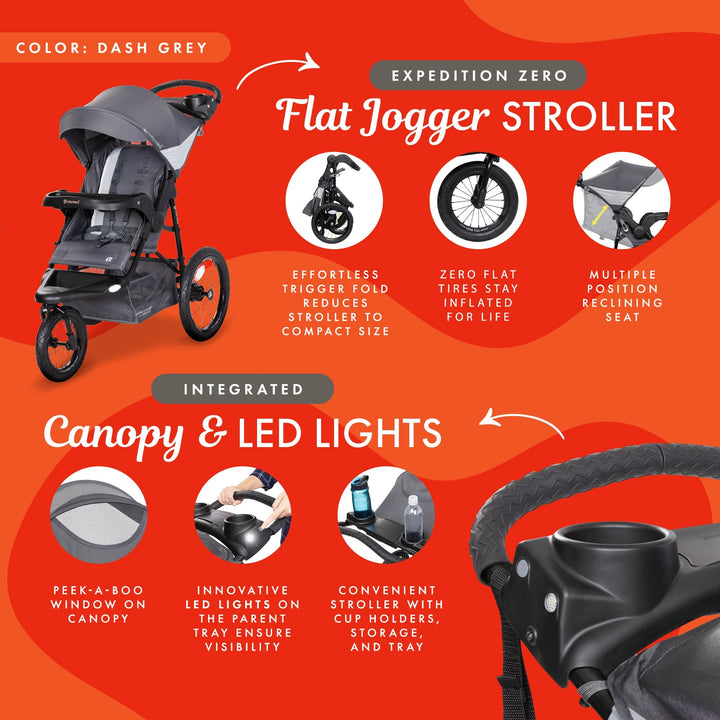 COLOR: DASH GREY

EXPEDITION ZERO

Flat Jogger STROLLER

EFFORTLESS TRIGGER FOLD REDUCES STROLLER TO COMPACT SIZE

ZERO FLAT TIRES STAY INFLATED FOR LIFE

MULTIPLE POSITION RECLINING SEAT

INTEGRATED

Canopy & LED LIGHTS

PEEK-A-BOO WINDOW ON CANOPY

INNOVATIVE LED LIGHTS ON THE PARENT TRAY ENSURE VISIBILITY

CONVENIENT STROLLER WITH CUP HOLDERS, STORAGE, AND TRAY