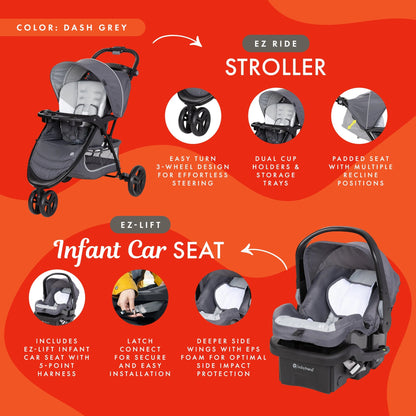 COLOR: DASH GREY

EZ RIDE

STROLLER

EASY TURN 3-WHEEL DESIGN FOR EFFORTLESS STEERING

DUAL CUP HOLDERS & STORAGE TRAYS

PADDED SEAT WITH MULTIPLE RECLINE POSITIONS

EZ-LIFT

Infant Car SEAT

INCLUDES EZ-LIFT INFANT CAR SEAT WITH 5-POINT HARNESS

LATCH CONNECT FOR SECURE AND EASY INSTALLATION

DEEPER SIDE WINGS WITH EPS FOAM FOR OPTIMAL SIDE IMPACT PROTECTION

babytrend