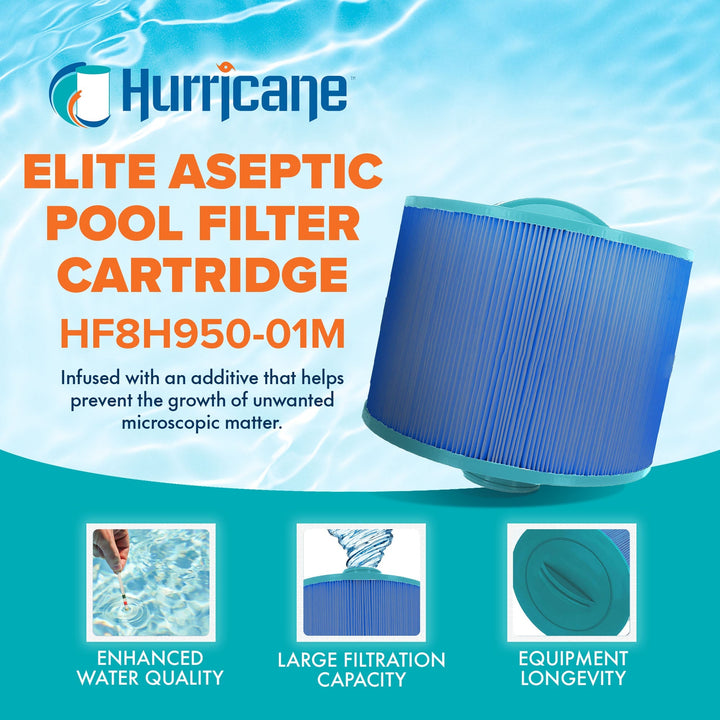 Hurricane™

ELITE ASEPTIC POOL FILTER CARTRIDGE

HF8H950-01M

Infused with an additive that helps prevent the growth of unwanted microscopic matter.

ENHANCED WATER QUALITY

LARGE FILTRATION CAPACITY

EQUIPMENT LONGEVITY