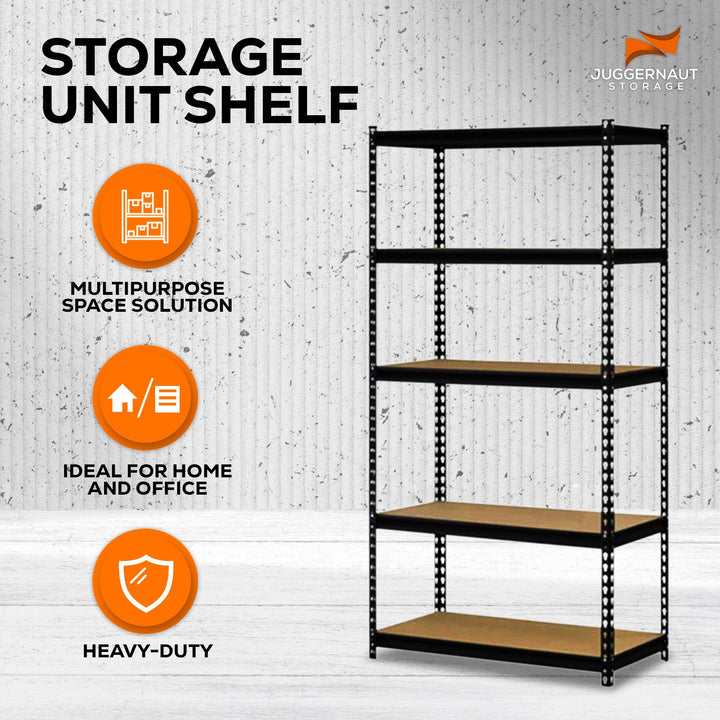 STORAGE UNIT SHELF

JUGGERNAUT STORAGE

MULTIPURPOSE SPACE SOLUTION

IDEAL FOR HOME AND OFFICE

HEAVY-DUTY