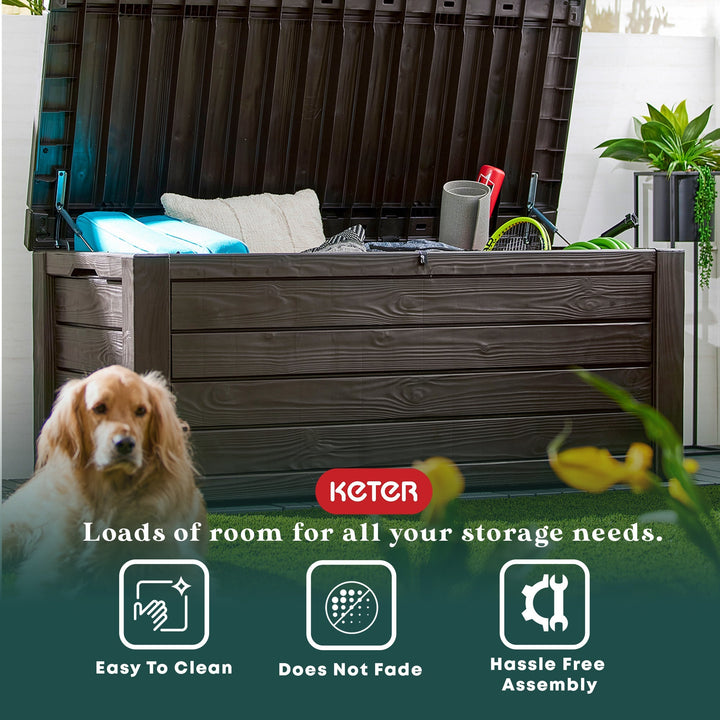 KETER

Loads of room for all your storage needs.

Easy To Clean

Does Not Fade

Hassle Free Assembly