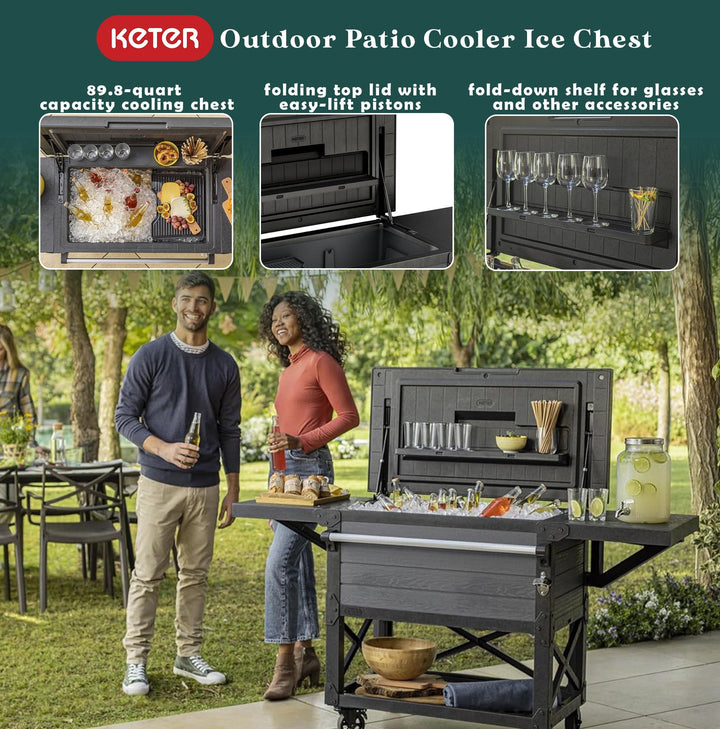 KETER Outdoor Patio Cooler Ice Chest

89.8-quart capacity cooling chest

folding top lid with easy-lift pistons

fold-down shelf for glasses and other accessories