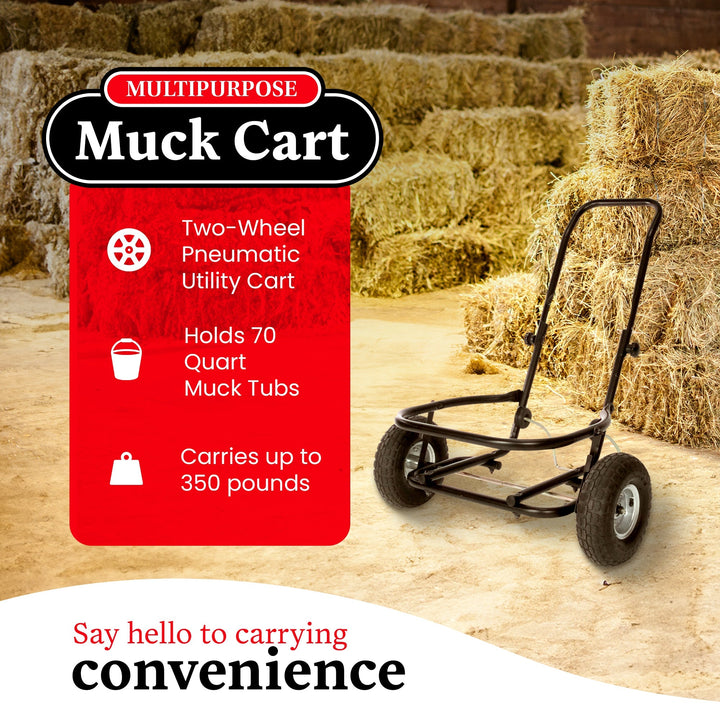 MULTIPURPOSE
Muck Cart

Two-Wheel Pneumatic Utility Cart

Holds 70 Quart Muck Tubs

Carries up to 350 pounds

Say hello to carrying
convenience