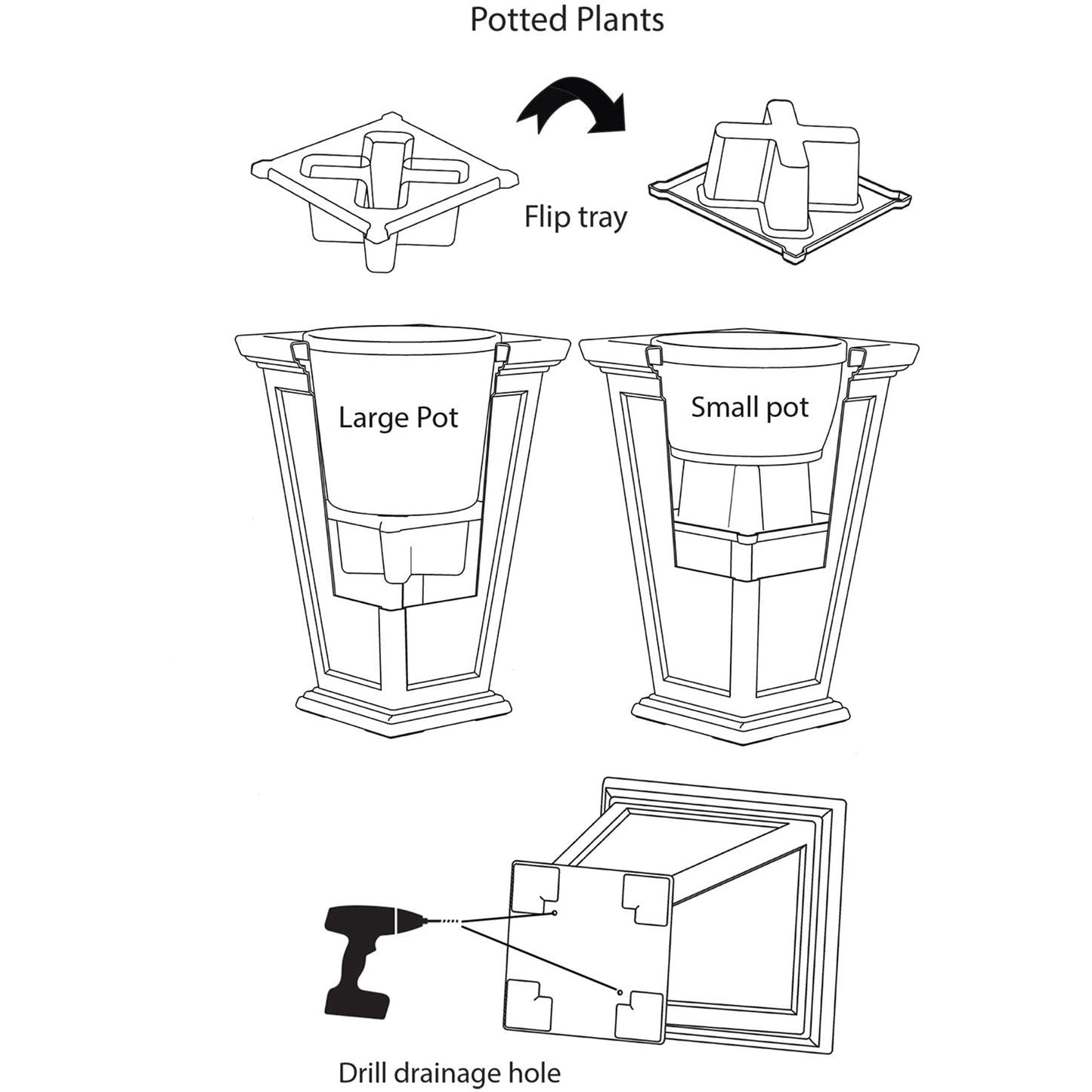 Potted Plants

Flip tray

Large Pot

Small pot

Drill drainage hole