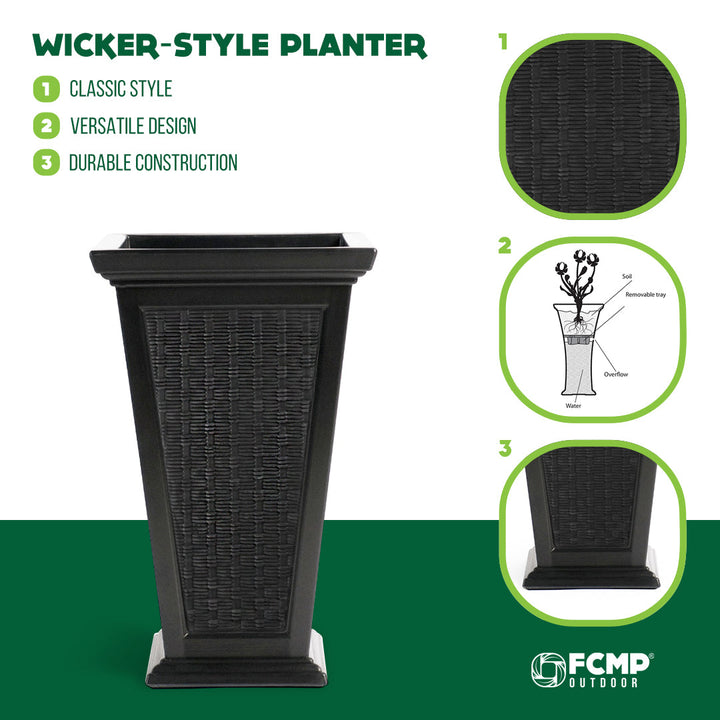 WICKER-STYLE PLANTER

1 CLASSIC STYLE

2 VERSATILE DESIGN

3 DURABLE CONSTRUCTION

1

2

Soil
Removable tray
Overflow
Water

3

FCMP®
OUTDOOR