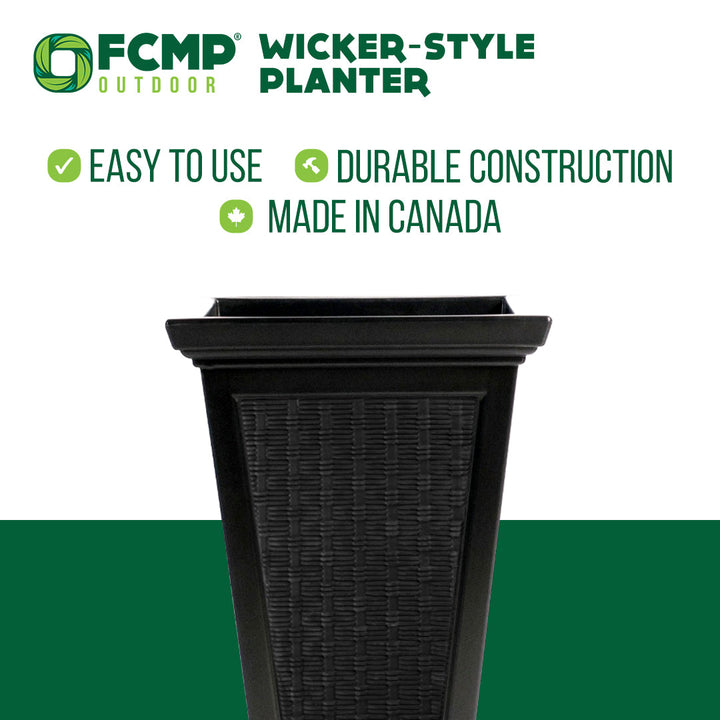 FCMP® OUTDOOR WICKER-STYLE PLANTER

EASY TO USE DURABLE CONSTRUCTION
MADE IN CANADA