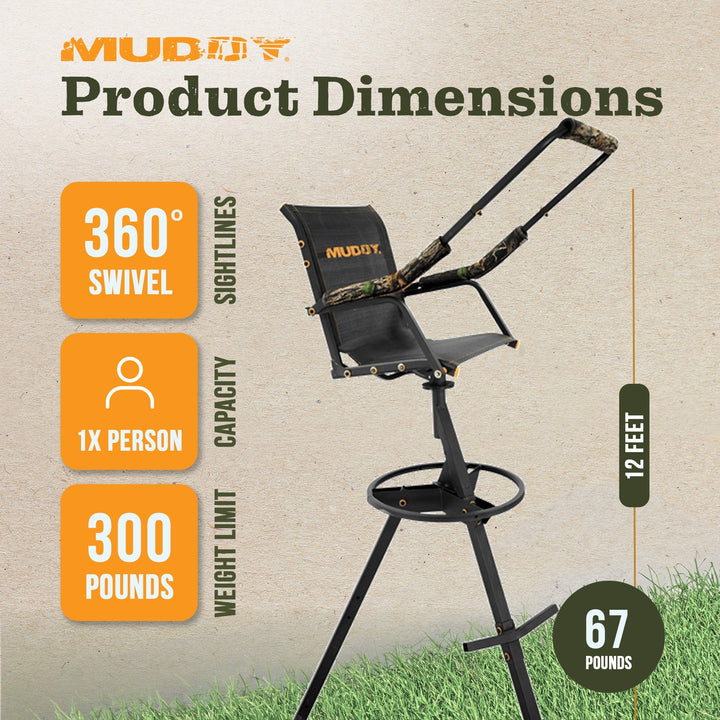 MUDDY
Product Dimensions

360° SWIVEL
SIGHTLINES

1X PERSON
CAPACITY

300 POUNDS
WEIGHT LIMIT

MUDDY

12 FEET

67 POUNDS