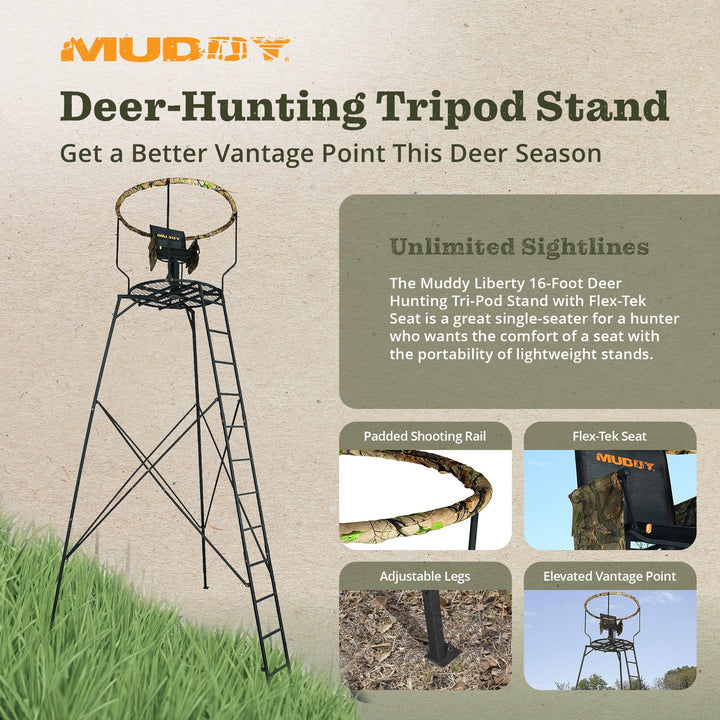 MUDDY

Deer-Hunting Tripod Stand

Get a Better Vantage Point This Deer Season

MUDDY

Unlimited Sightlines

The Muddy Liberty 16-Foot Deer Hunting Tri-Pod Stand with Flex-Tek Seat is a great single-seater for a hunter who wants the comfort of a seat with the portability of lightweight stands.

Padded Shooting Rail

Flex-Tek Seat

MUDDY

Adjustable Legs

Elevated Vantage Point