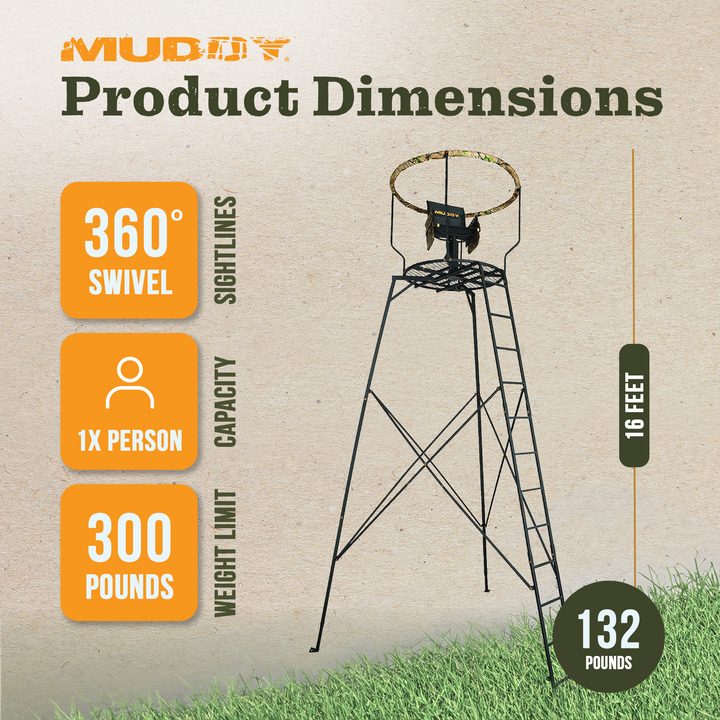 MUDDY
Product Dimensions

360° SWIVEL
SIGHTLINES

1X PERSON
CAPACITY

300 POUNDS
WEIGHT LIMIT

MUDDY

16 FEET

132 POUNDS