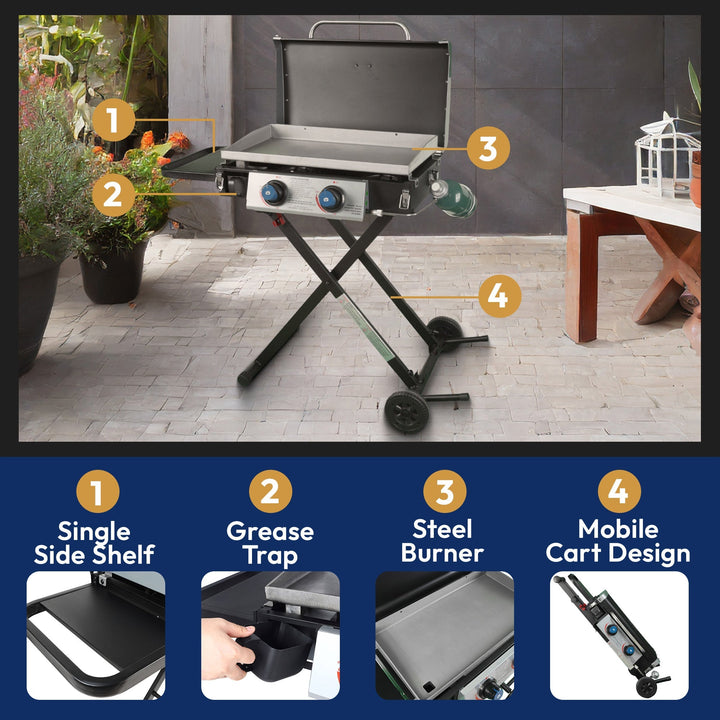 1
2
3
4

1
Single Side Shelf

2
Grease Trap

3
Steel Burner

4
Mobile Cart Design