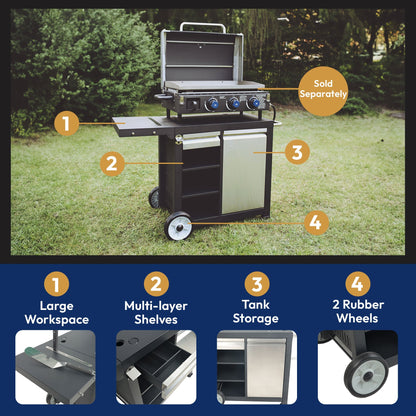 Sold Separately

1

2

3

4

1
Large Workspace

2
Multi-layer Shelves

3
Tank Storage

4
2 Rubber Wheels