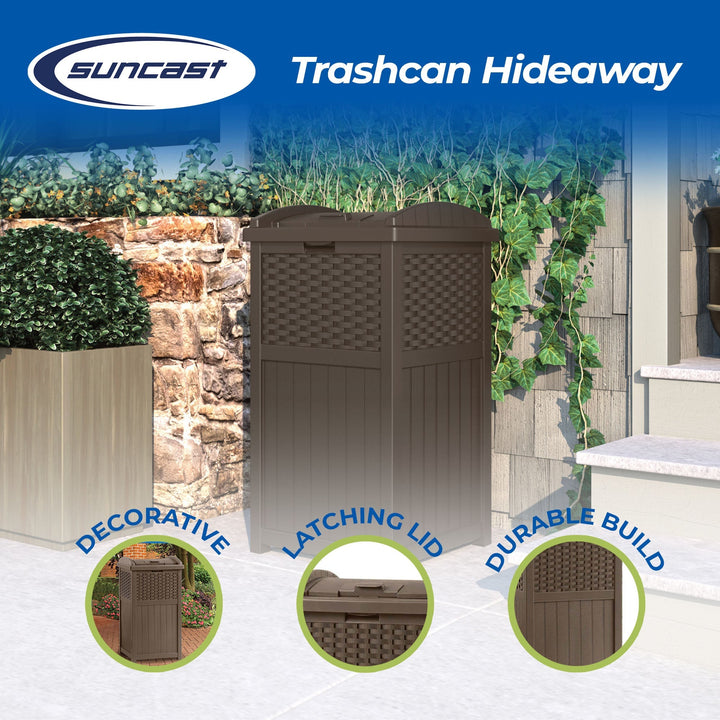 suncast

Trashcan Hideaway

DECORATIVE

LATCHING LID

DURABLE BUILD