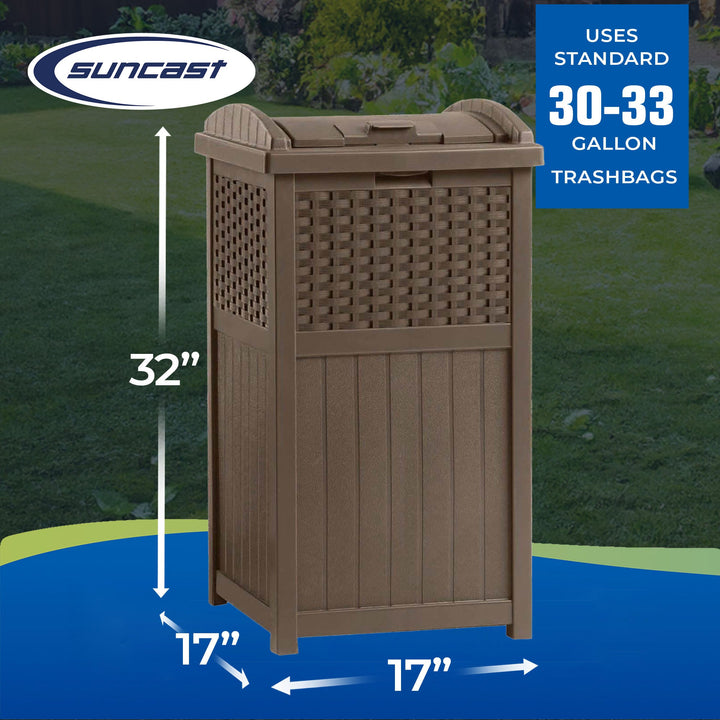 suncast

USES STANDARD
30-33
GALLON
TRASHBAGS

32”

17”

17”