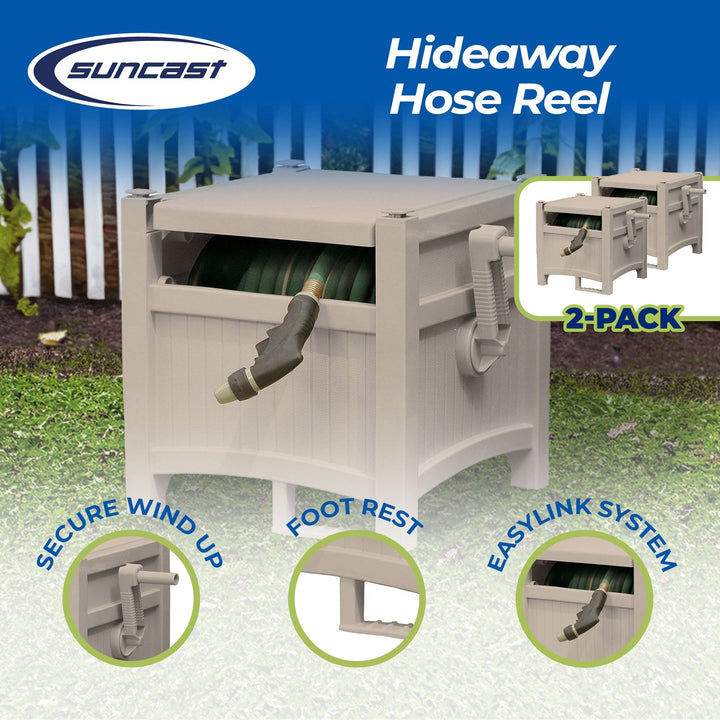 suncast

Hideaway Hose Reel

2-PACK

SECURE WIND UP

FOOT REST

EASYLINK SYSTEM