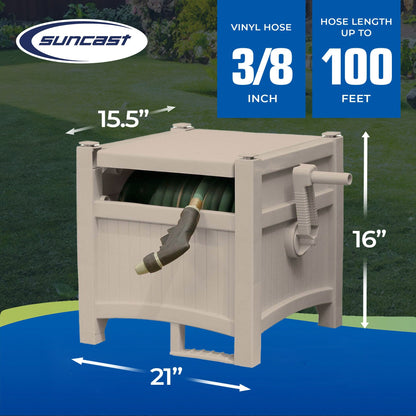 suncast

VINYL HOSE
3/8
INCH

HOSE LENGTH UP TO
100
FEET

15.5”

16”

21”