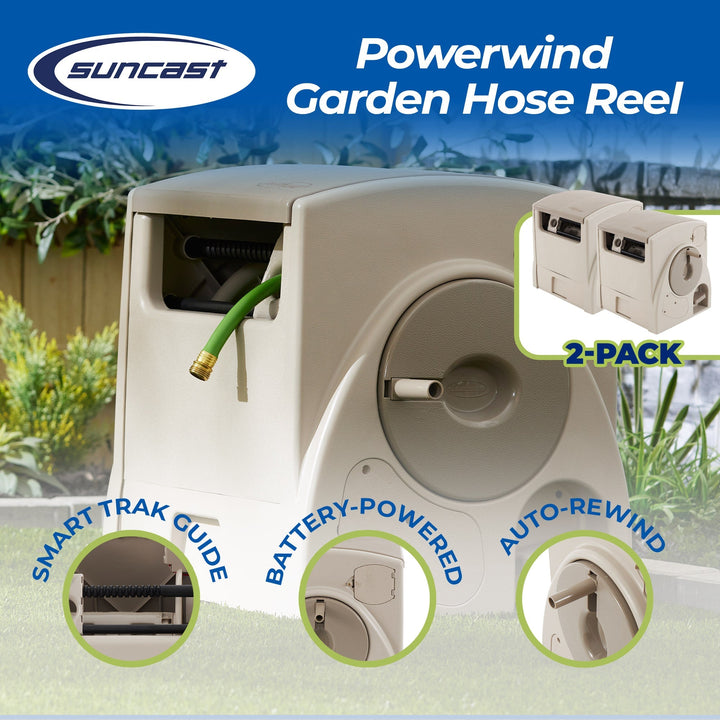 suncast

Powerwind Garden Hose Reel

2-PACK

SMART TRAK GUIDE

BATTERY-POWERED

AUTO-REWIND