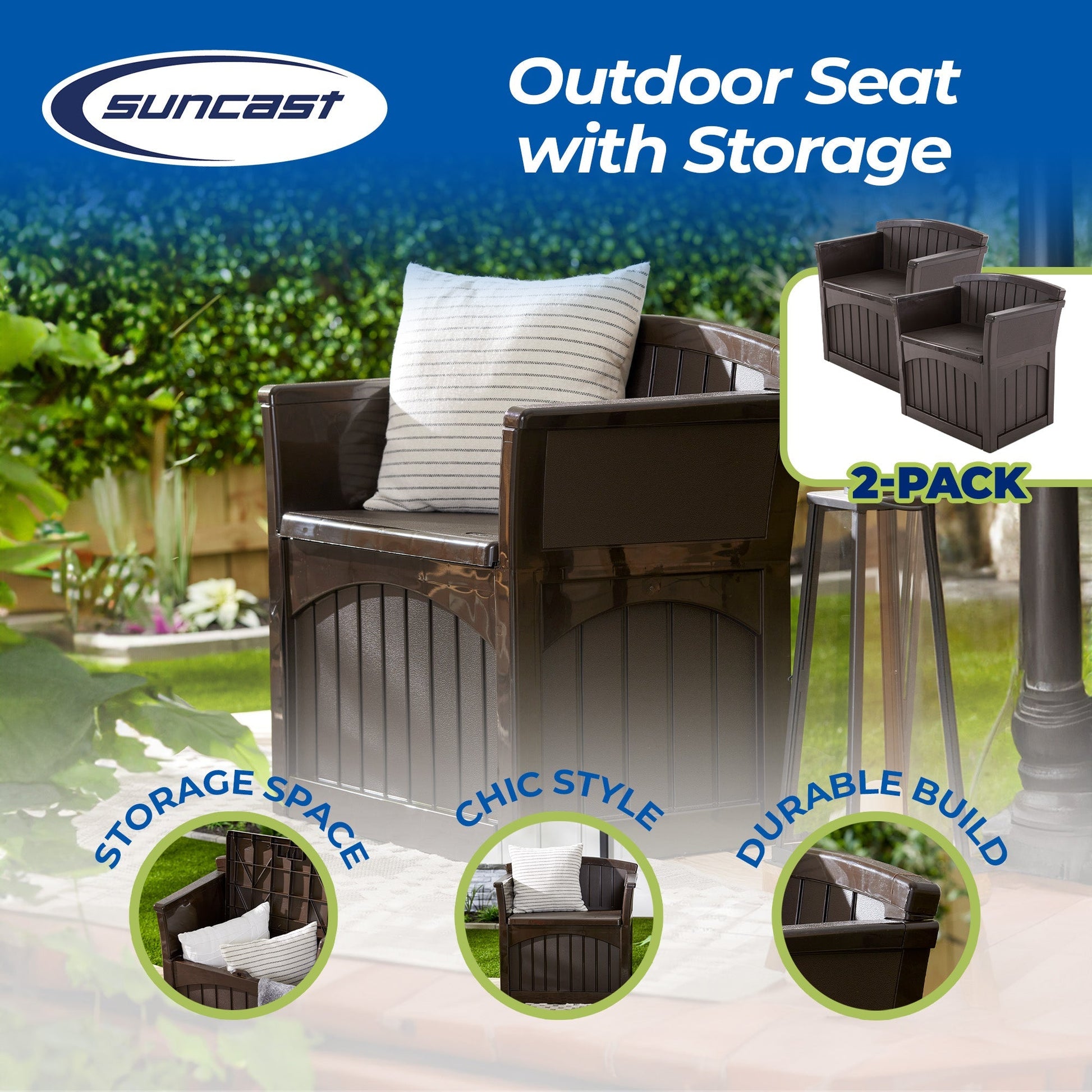 suncast

Outdoor Seat with Storage

2-PACK

STORAGE SPACE

CHIC STYLE

DURABLE BUILD