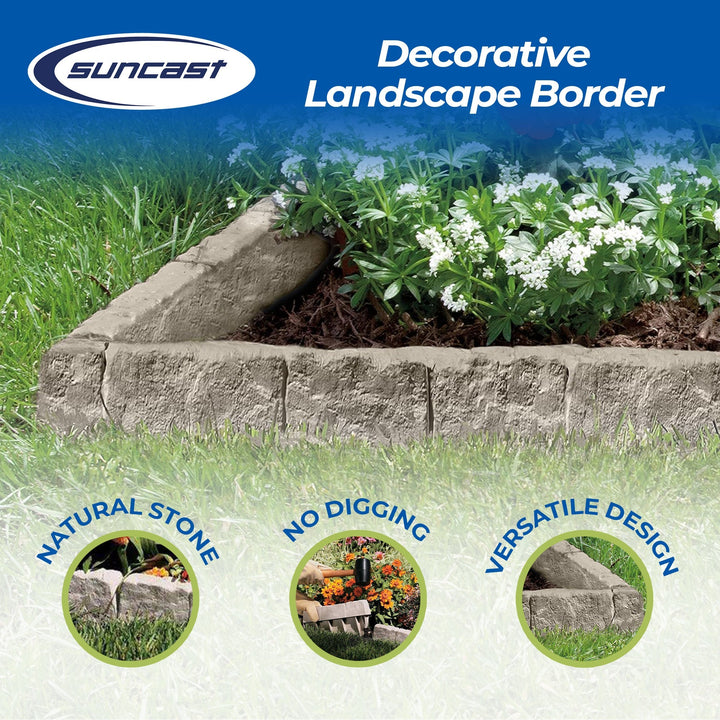 suncast

Decorative Landscape Border

NATURAL STONE

NO DIGGING

VERSATILE DESIGN