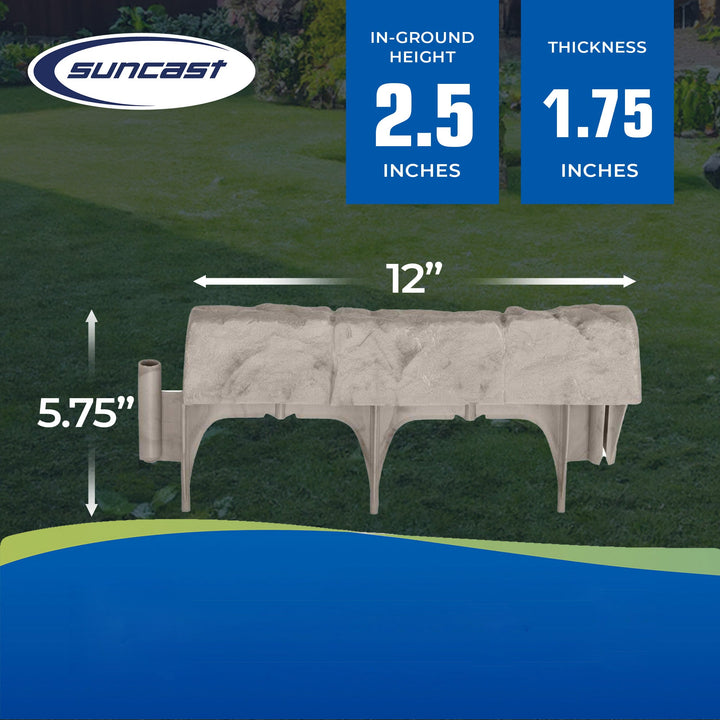 suncast

IN-GROUND HEIGHT
2.5
INCHES

THICKNESS
1.75
INCHES

12”

5.75”