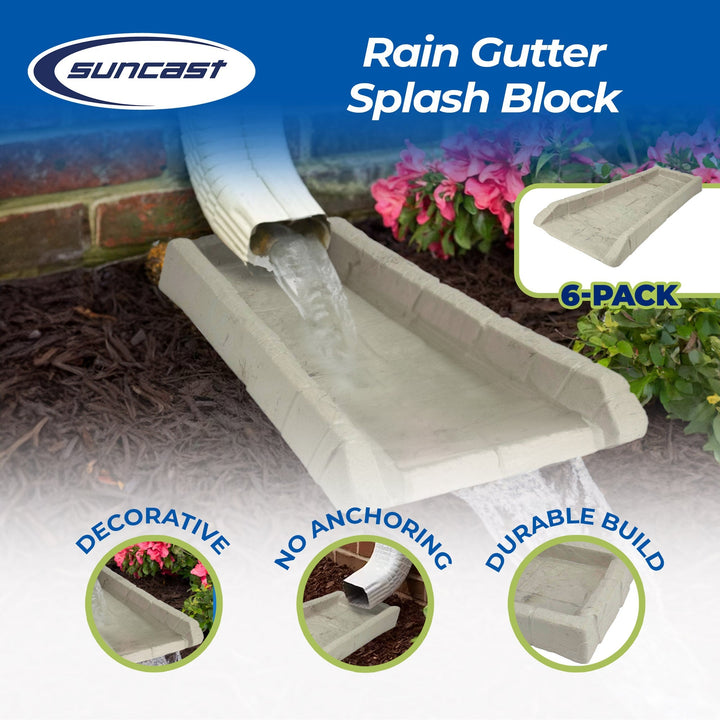 suncast

Rain Gutter Splash Block

6-PACK

DECORATIVE

NO ANCHORING

DURABLE BUILD