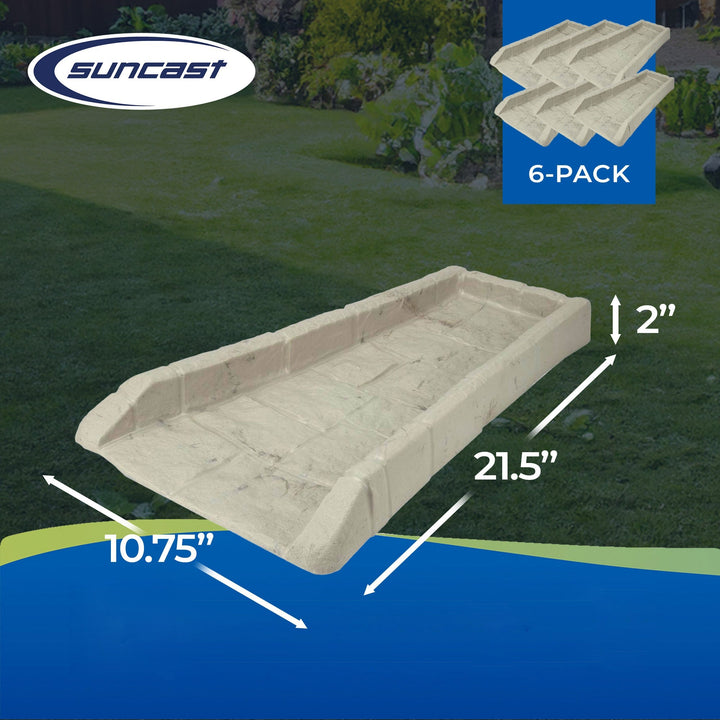 suncast

6-PACK

2”

21.5”

10.75”