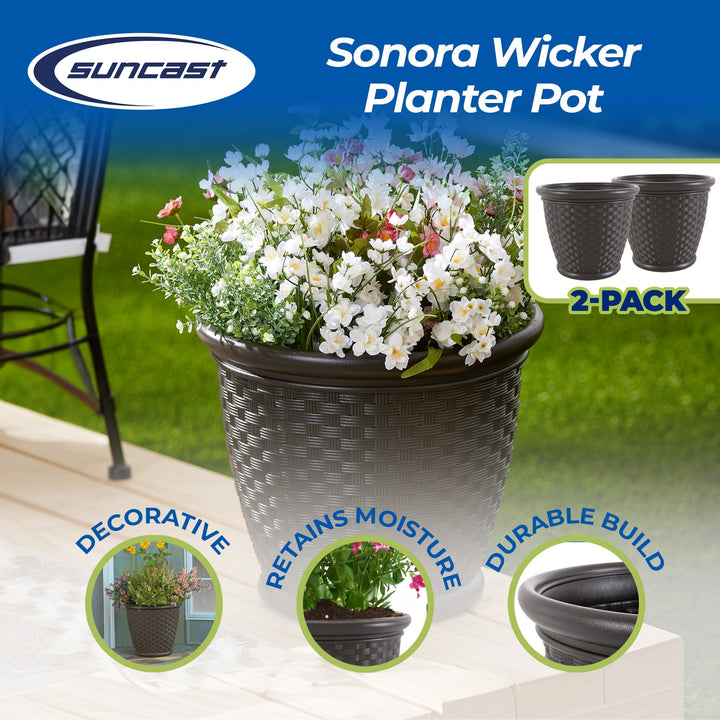 suncast

Sonora Wicker Planter Pot

2-PACK

DECORATIVE

RETAINS MOISTURE

DURABLE BUILD