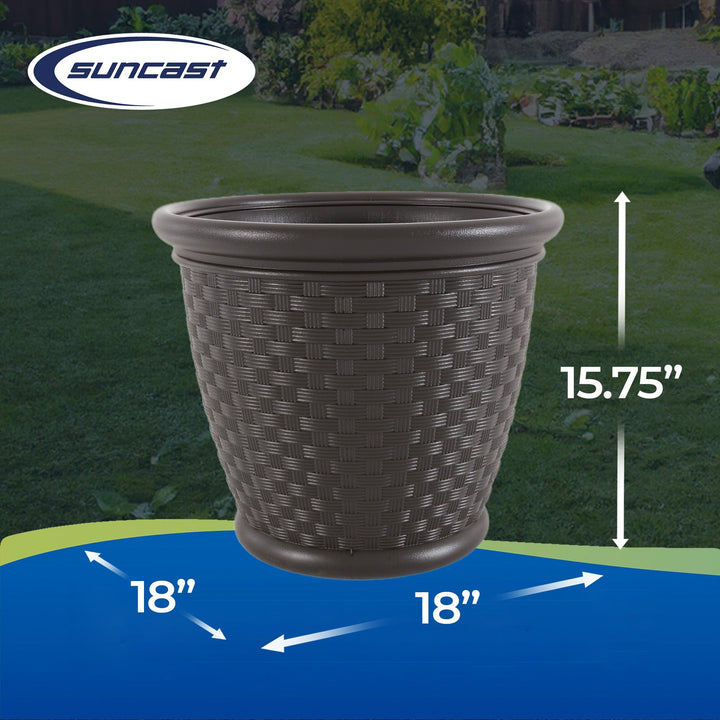 suncast

15.75”

18”

18”