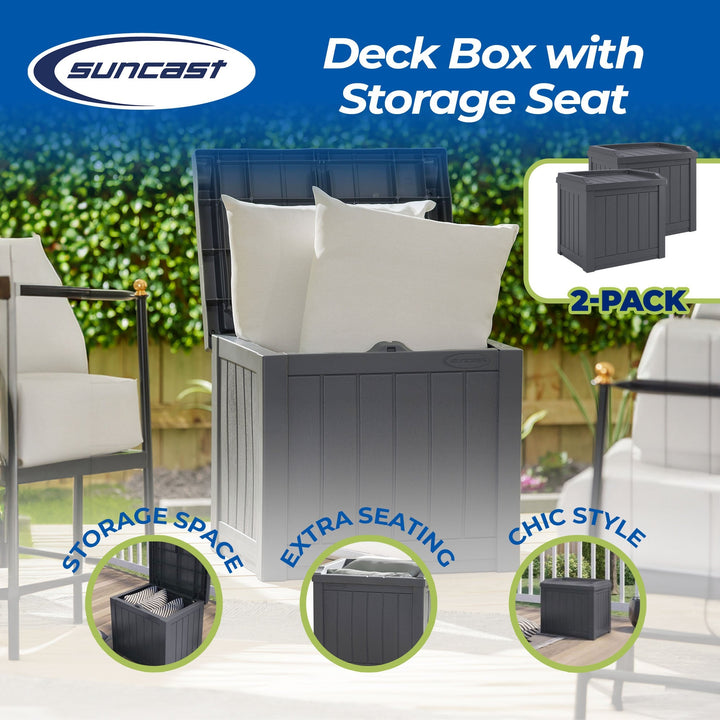 suncast

Deck Box with Storage Seat

2-PACK

STORAGE SPACE

EXTRA SEATING

CHIC STYLE