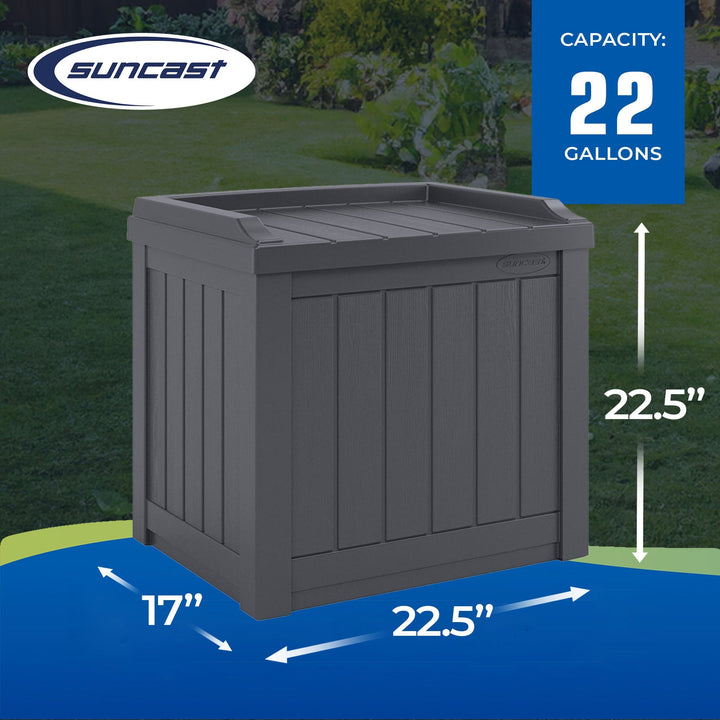 suncast

CAPACITY:
22
GALLONS

suncast

22.5”

17”

22.5”