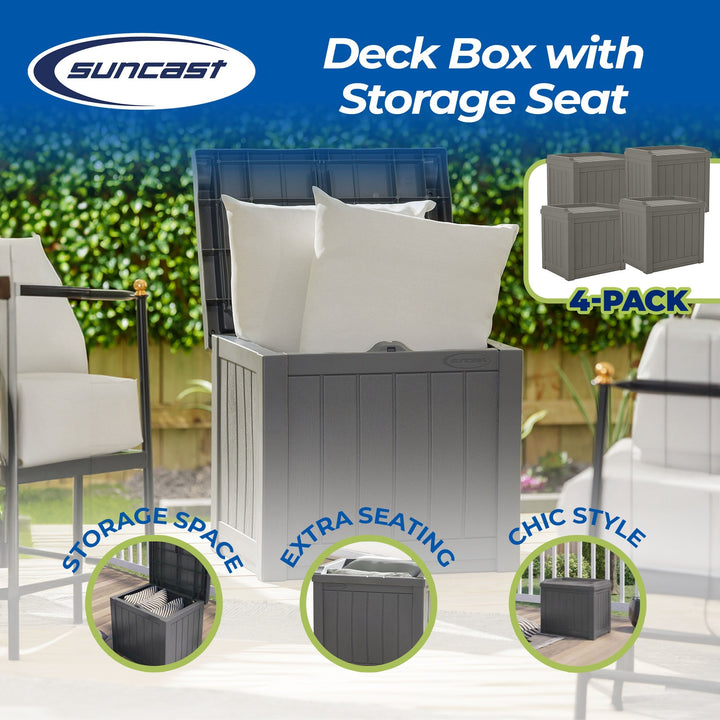 suncast

Deck Box with Storage Seat

4-PACK

suncast

STORAGE SPACE

EXTRA SEATING

CHIC STYLE