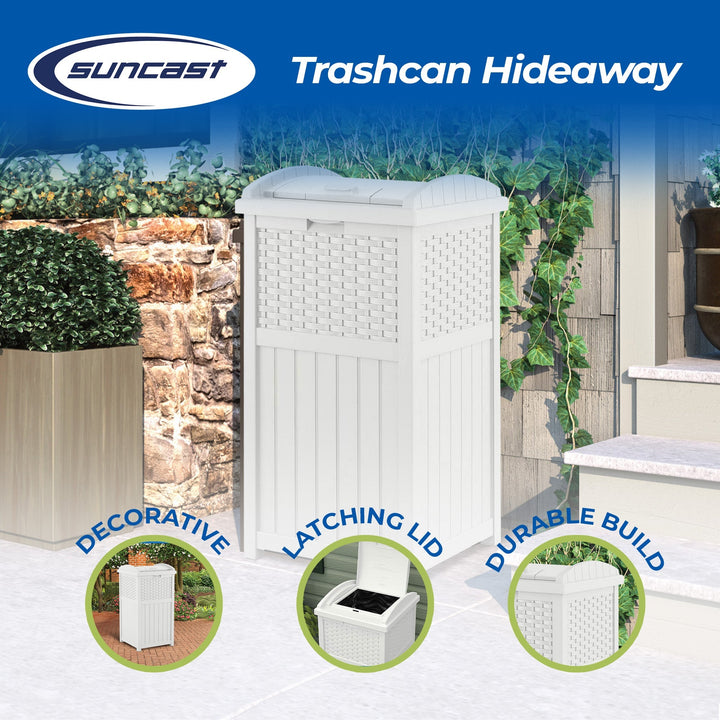 suncast

Trashcan Hideaway

DECORATIVE

LATCHING LID

DURABLE BUILD