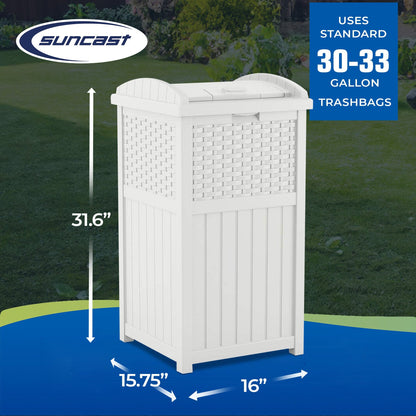 suncast

USES STANDARD
30-33
GALLON
TRASHBAGS

31.6”

15.75”

16”