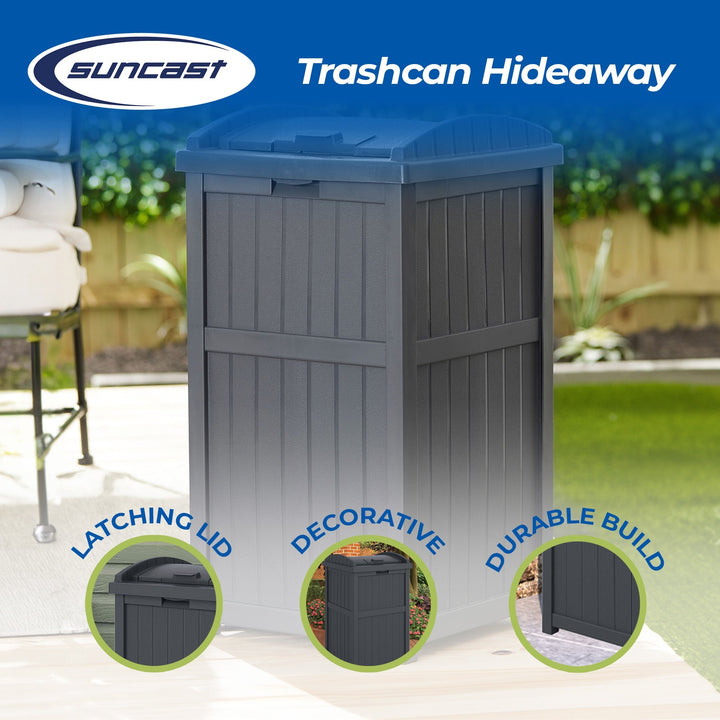 suncast

Trashcan Hideaway

LATCHING LID

DECORATIVE

DURABLE BUILD