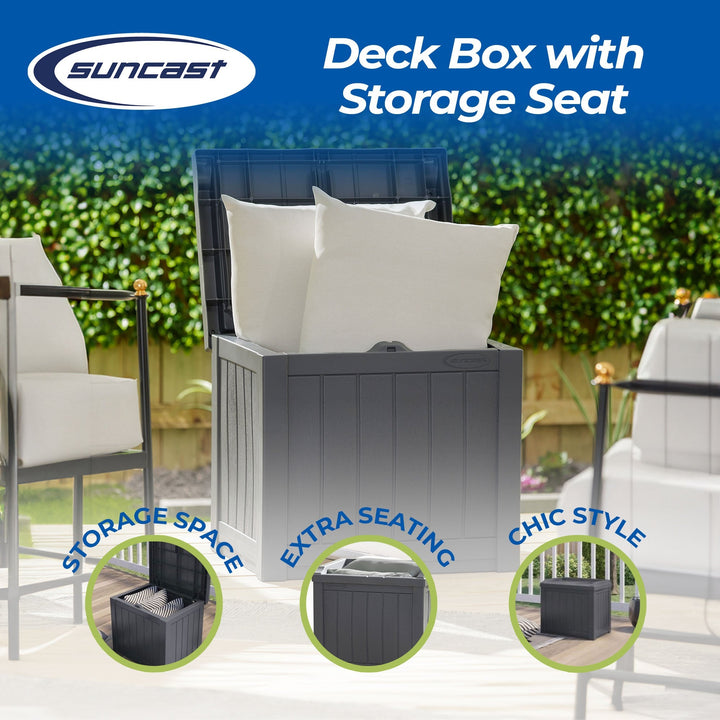 suncast

Deck Box with Storage Seat

STORAGE SPACE

EXTRA SEATING

CHIC STYLE