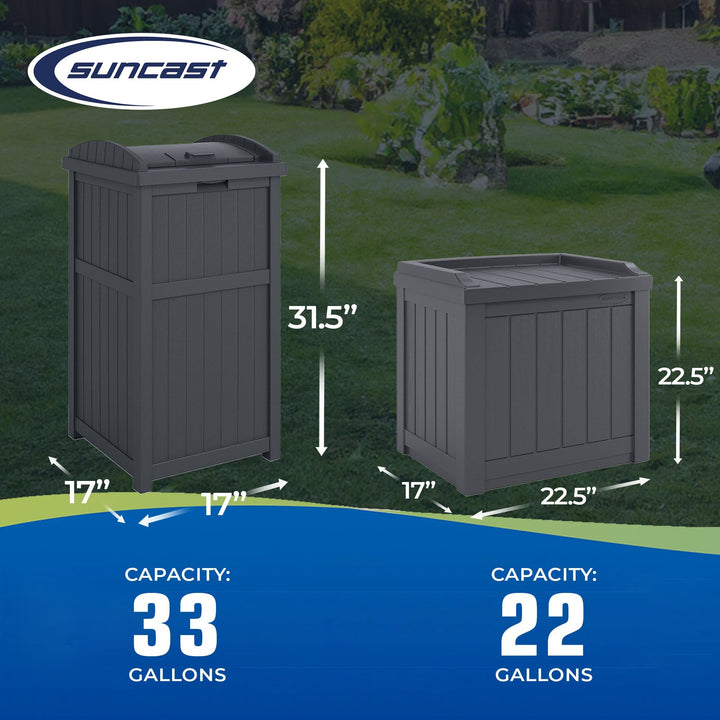 suncast

31.5"

17"

17"

22.5"

17"

22.5"

CAPACITY:
33
GALLONS

CAPACITY:
22
GALLONS