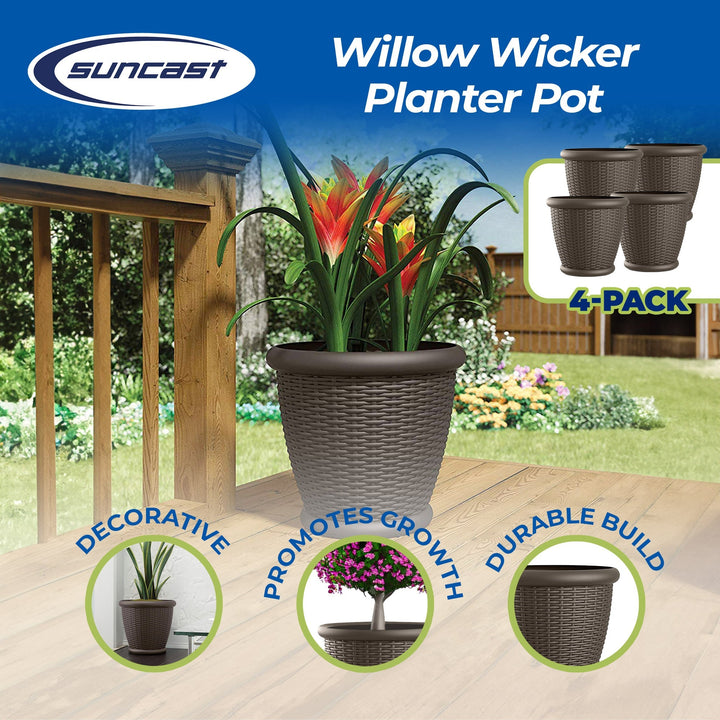 suncast

Willow Wicker Planter Pot

4-PACK

DECORATIVE

PROMOTES GROWTH

DURABLE BUILD