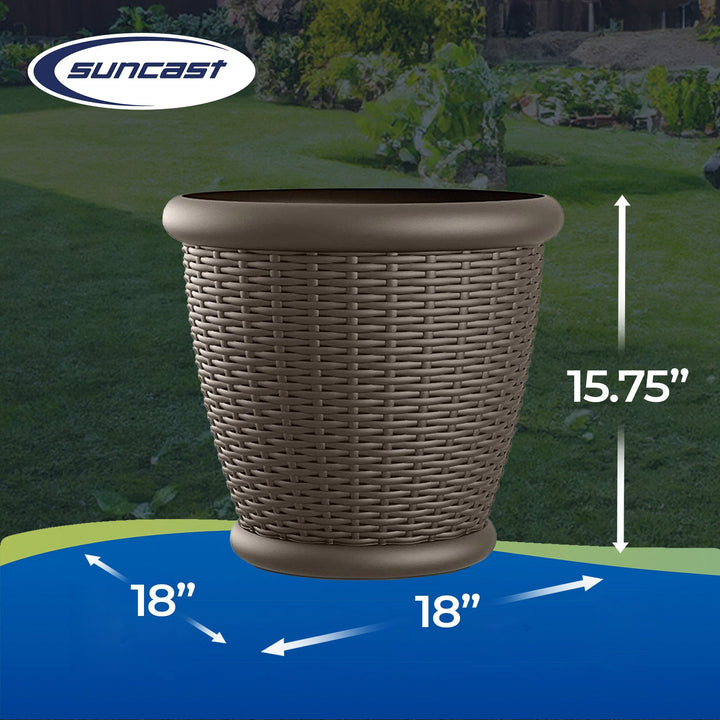 suncast

15.75”

18”

18”