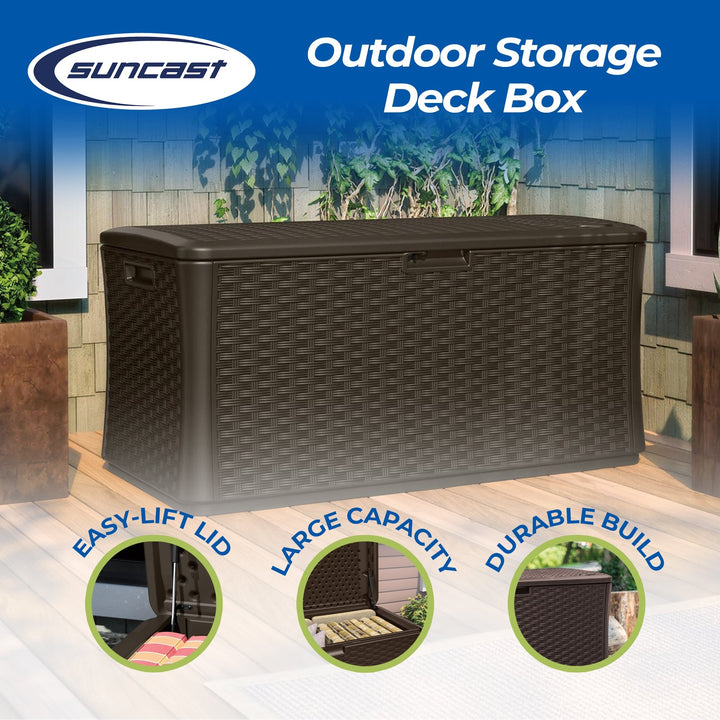 suncast

Outdoor Storage Deck Box

EASY-LIFT LID

LARGE CAPACITY

DURABLE BUILD