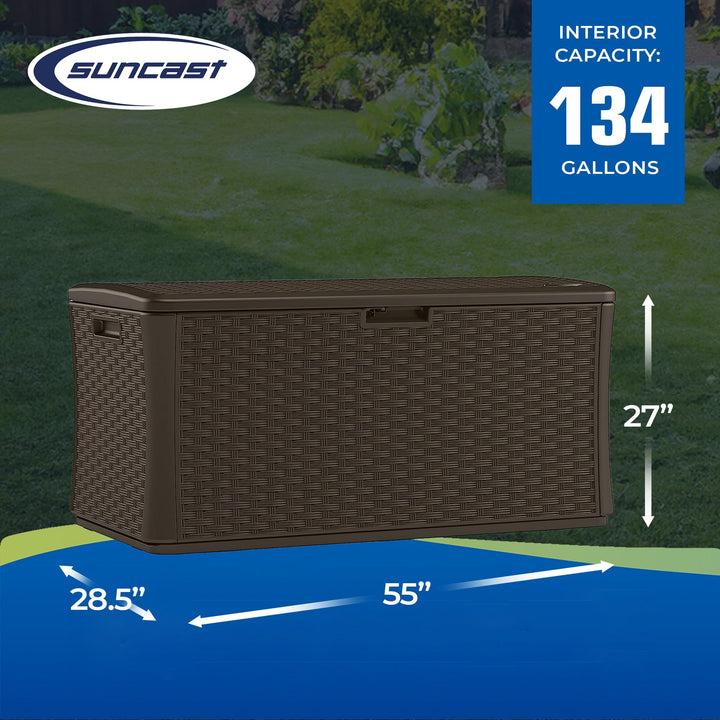 suncast

INTERIOR CAPACITY:
134
GALLONS

27”

28.5”

55”