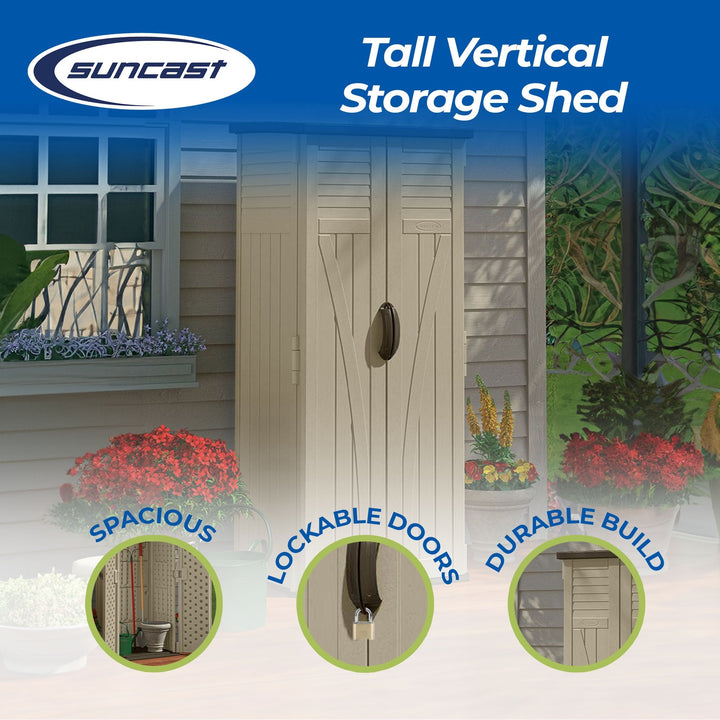 suncast

Tall Vertical Storage Shed

SPACIOUS

LOCKABLE DOORS

DURABLE BUILD