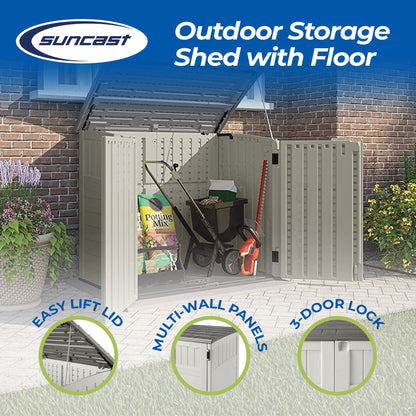 suncast

Outdoor Storage Shed with Floor

Potting Mix

EASY LIFT LID

MULTI-WALL PANELS

3-DOOR LOCK