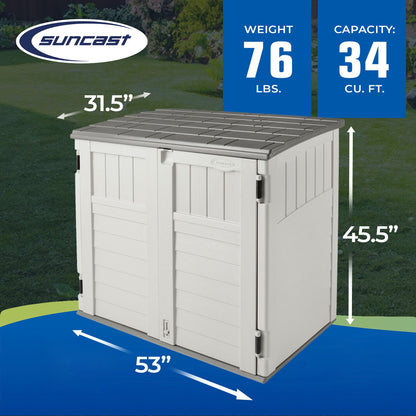 suncast

WEIGHT
76
LBS.

CAPACITY:
34
CU. FT.

31.5"

45.5"

53"