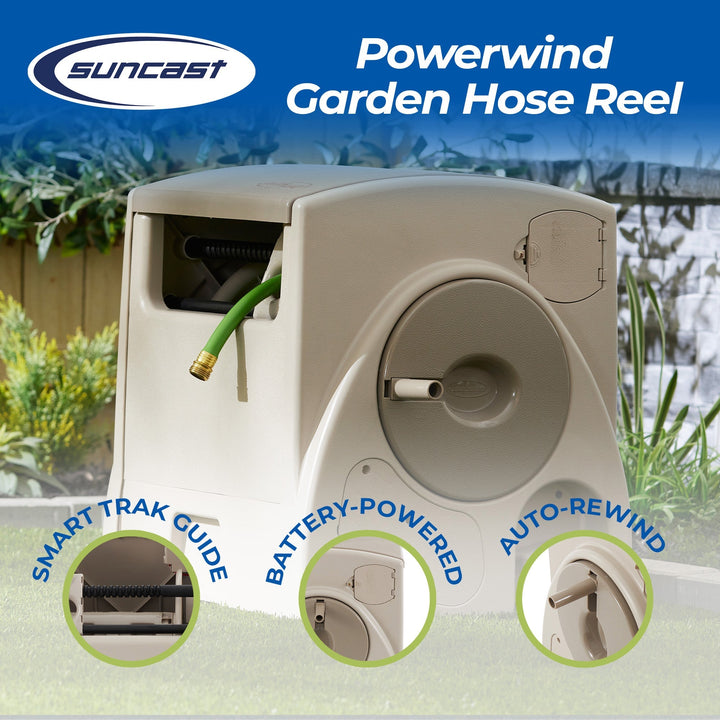 suncast

Powerwind Garden Hose Reel

SMART TRAK GUIDE

BATTERY-POWERED

AUTO-REWIND