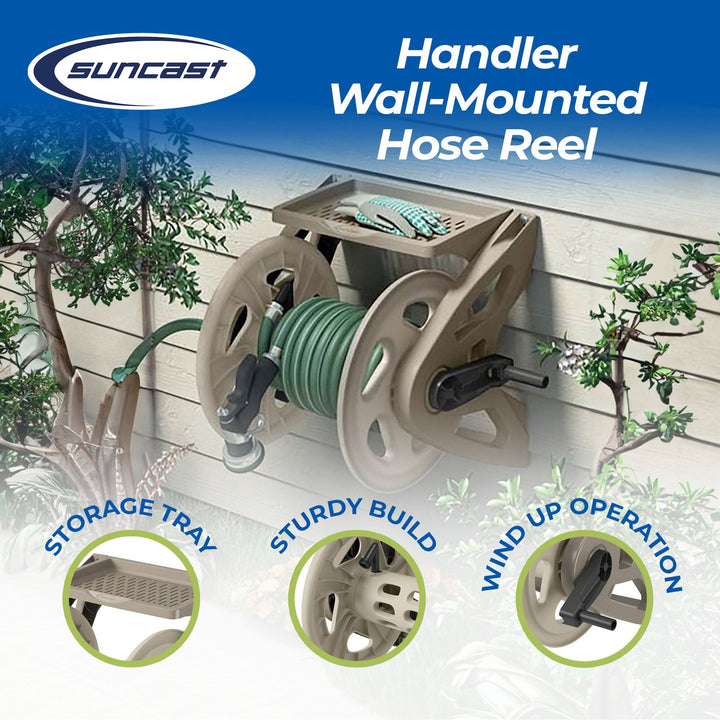 suncast

Handler Wall-Mounted Hose Reel

STORAGE TRAY

STURDY BUILD

WIND UP OPERATION