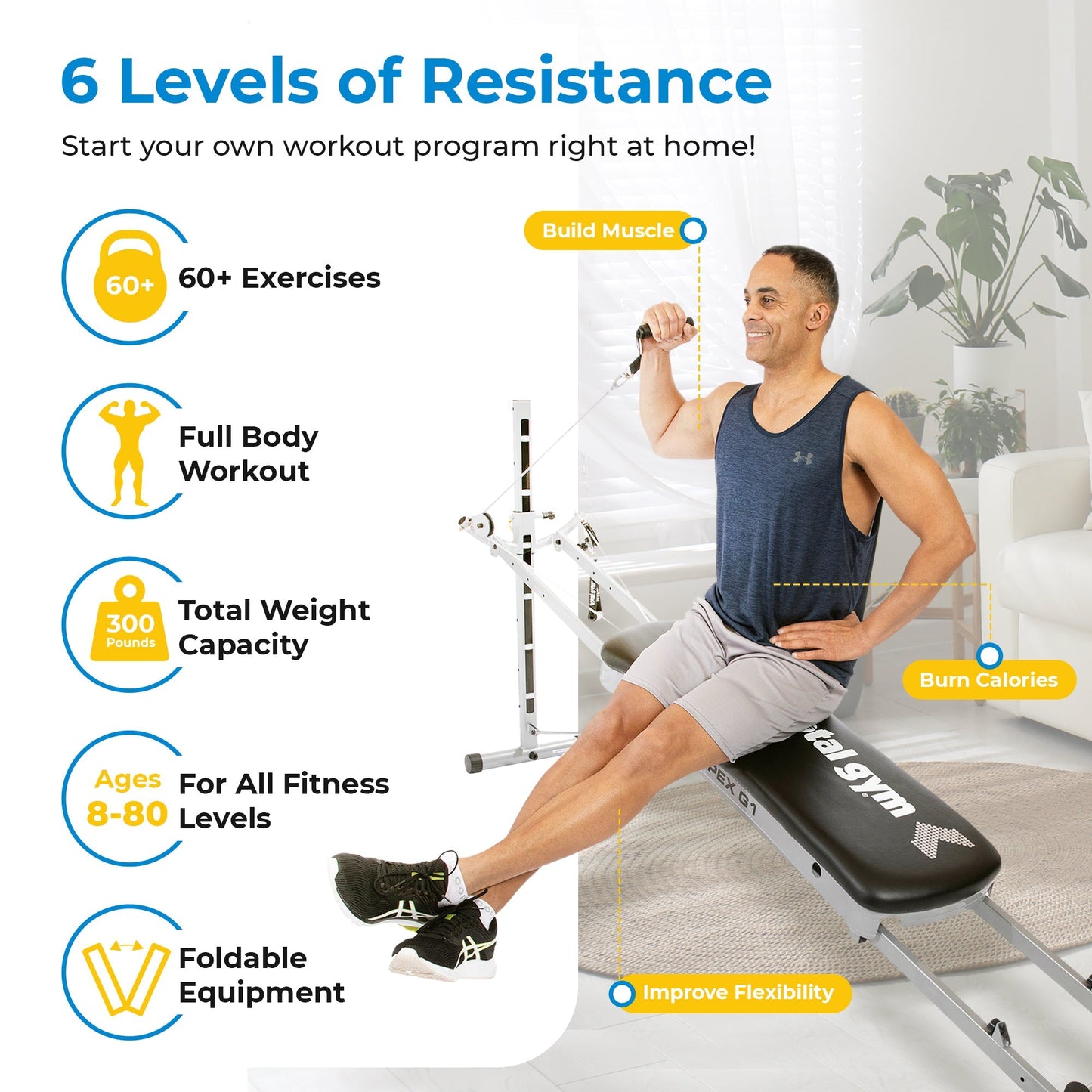 6 Levels of Resistance

Start your own workout program right at home!

60+

60+ Exercises

Full Body Workout

300 Pounds

Total Weight Capacity

Ages 8-80

For All Fitness Levels

Foldable Equipment

Build Muscle

Burn Calories

Improve Flexibility

tal gym

PEX G1