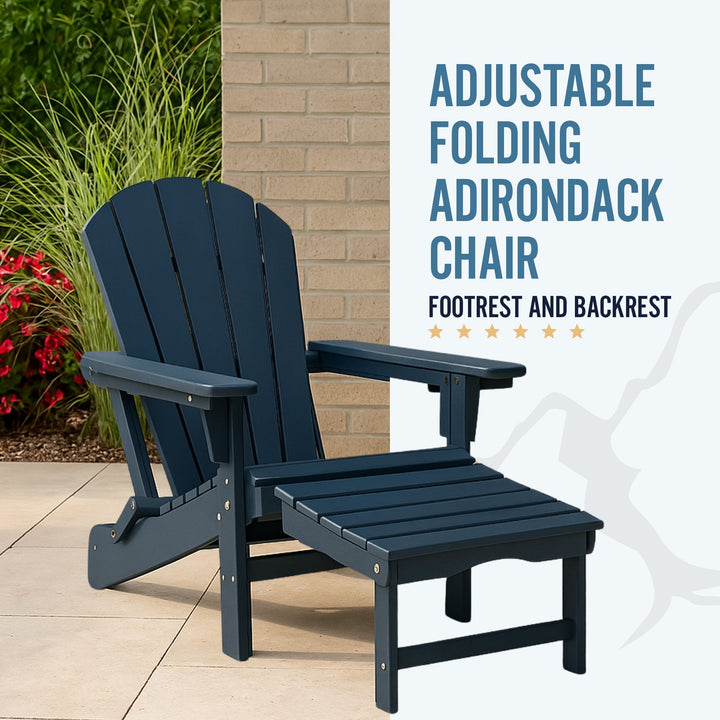 ADJUSTABLE FOLDING ADIRONDACK CHAIR

FOOTREST AND BACKREST

★ ★ ★ ★ ★ ★