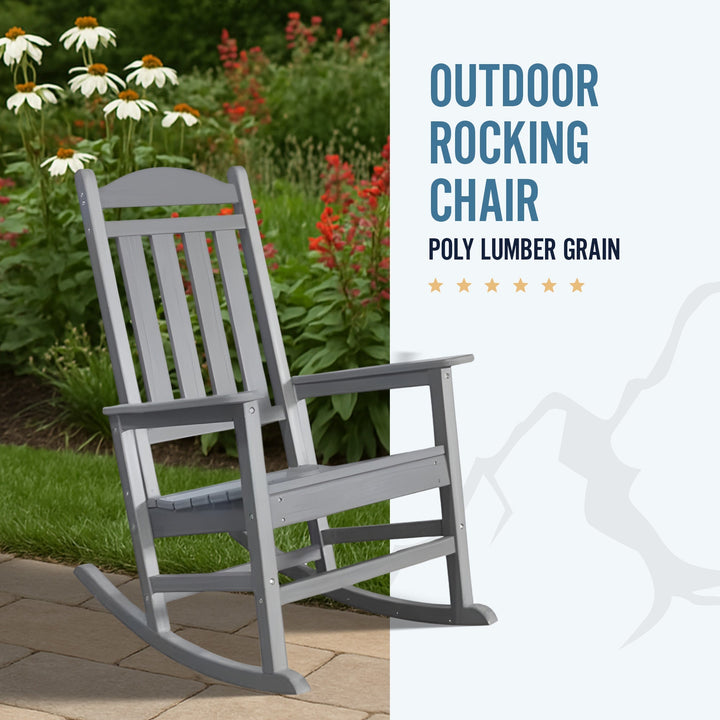 OUTDOOR ROCKING CHAIR

POLY LUMBER GRAIN

★ ★ ★ ★ ★ ★