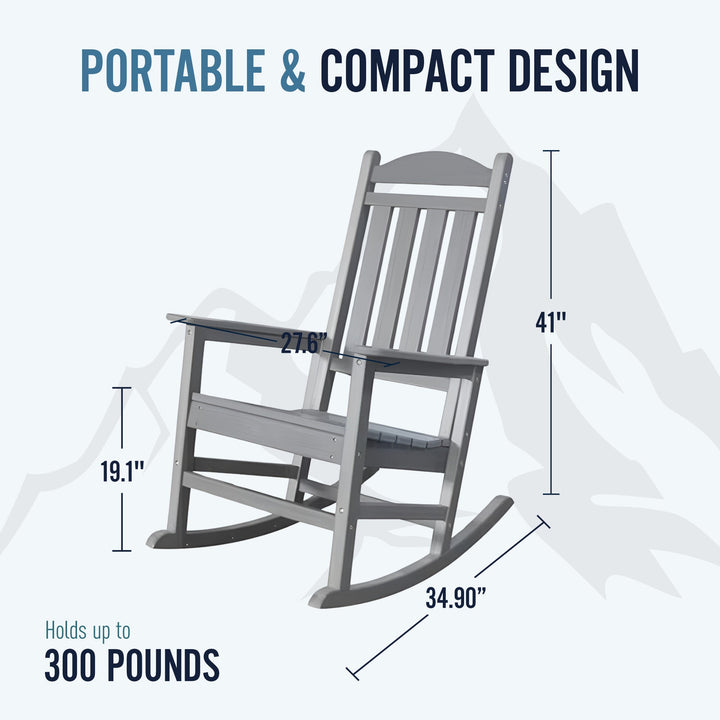 PORTABLE & COMPACT DESIGN

27.6"

41"

19.1"

34.90"

Holds up to
300 POUNDS